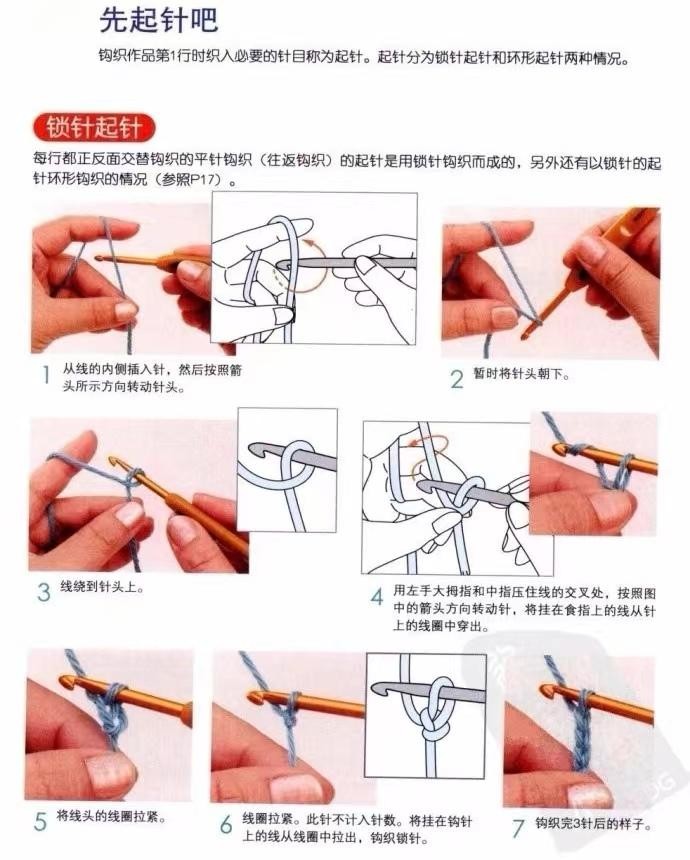 先起针吧

钩织作品第1行时织入必要的针目称为起针。起针分为锁针起针和环形起针两种情况。

锁针起针

每行都正反面交替钩织的平针钩织（往返钩织）的起针是用锁针钩织而成的，另外还有以锁针的起针环形钩织的情况（参照P17）。

1 从线的内侧插入针，然后按照箭头所示方向转动针头。

2 暂时将针头朝下。

3 线绕到针头上。

4 用左手大拇指和中指压住线的交叉处，按照图中的箭头方向转动针，将挂在食指上的线从针上的线圈中穿出。

5 将线头的线圈拉紧。

6 线圈拉紧。此针不计入针数。将挂在钩针上的线从线圈中拉出，钩织锁针。

7 钩织完3针后的样子。