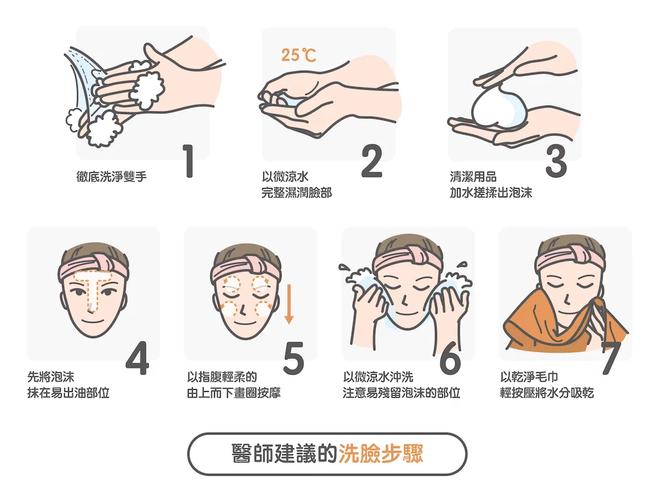 1
徹底洗淨雙手

25℃
2
以微涼水
完整濕潤臉部

3
清潔用品
加水搓揉出泡沫

4
先將泡沫
抹在易出油部位

5
以指腹輕柔的
由上而下畫圈按摩

6
以微涼水沖洗
注意易殘留泡沫的部位

7
以乾淨毛巾
輕按壓將水分吸乾

醫師建議的洗臉步驟